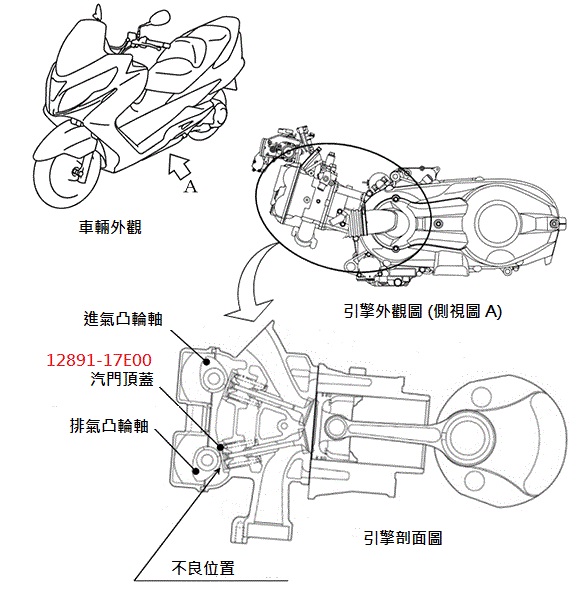 A

車輛外觀

引擎外觀圖 (側視圖 A)

進氣凸輪軸

12891-17E00
汽門頂蓋

排氣凸輪軸

引擎剖面圖

不良位置